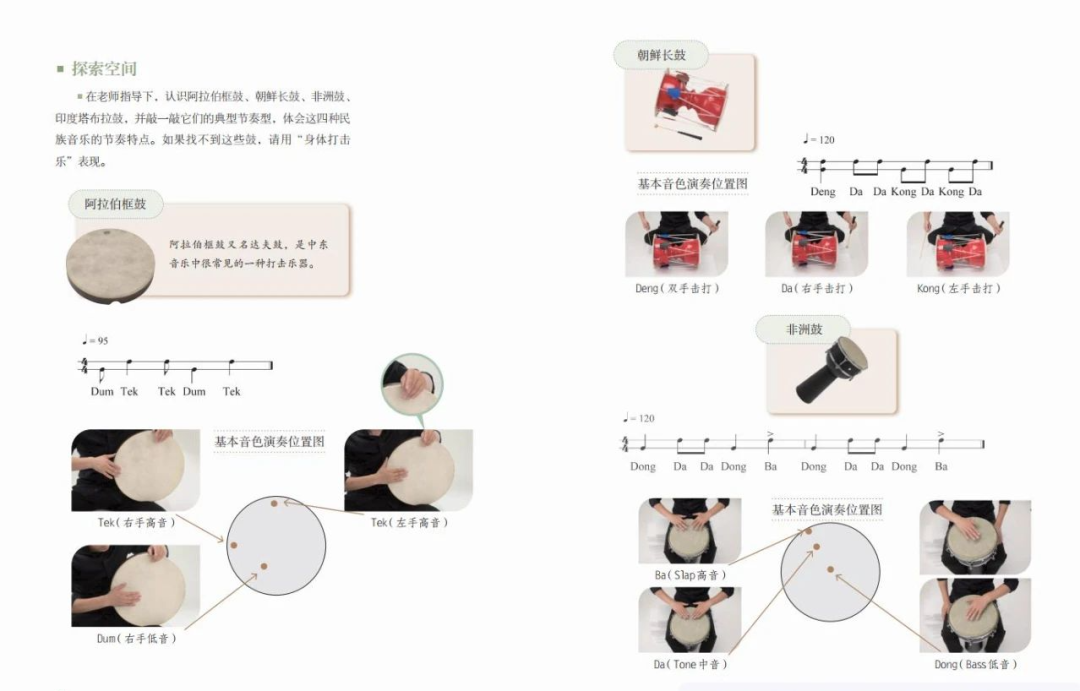 探索空间

在老师指导下，认识阿拉伯框鼓、朝鲜长鼓、非洲鼓、印度塔布拉鼓，并敲一敲它们的典型节奏型，体会这四种民族音乐的节奏特点。如果找不到这些鼓，请用“身体打击乐”表现。

阿拉伯框鼓

阿拉伯框鼓又名达夫鼓，是中东音乐中很常见的一种打击乐器。

♩= 95

Dum Tek Tek Dum Tek

基本音色演奏位置图

Tek（右手高音）

Tek（左手高音）

Dum（右手低音）

朝鲜长鼓

♩= 120

Deng Da Da Kong Da Kong Da

基本音色演奏位置图

Deng（双手击打）

Da（右手击打）

Kong（左手击打）

非洲鼓

♩= 120

Dong Da Da Dong Ba Dong Da Da Dong Ba

基本音色演奏位置图

Ba（Slap高音）

Da（Tone中音）

Dong（Bass低音）