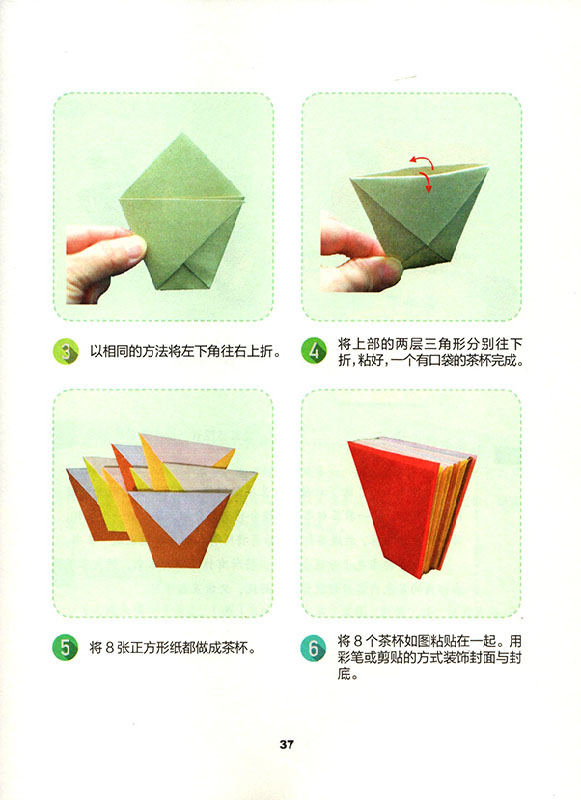 3 以相同的方法将左下角往右上折。

4 将上部的两层三角形分别往下折，粘好，一个有口袋的茶杯完成。

5 将 8 张正方形纸都做成茶杯。

6 将 8 个茶杯如图粘贴在一起。用彩笔或剪贴的方式装饰封面与封底。

37