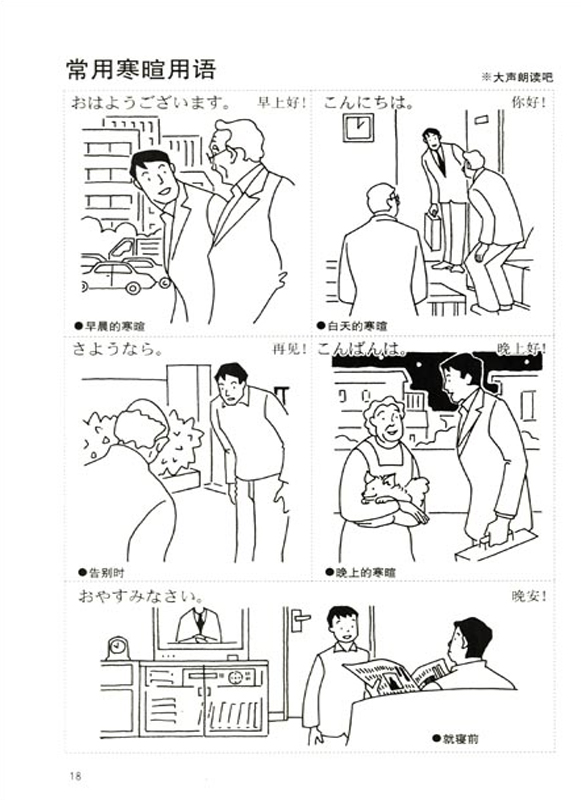 常用寒暄用语

※大声朗读吧

おはようございます。 早上好!

●早晨的寒暄

こんにちは。 你好!

●白天的寒暄

さようなら。 再见!

●告别时

こんばんは。 晚上好!

●晚上的寒暄

おやすみなさい。 晚安!

●就寝前

18